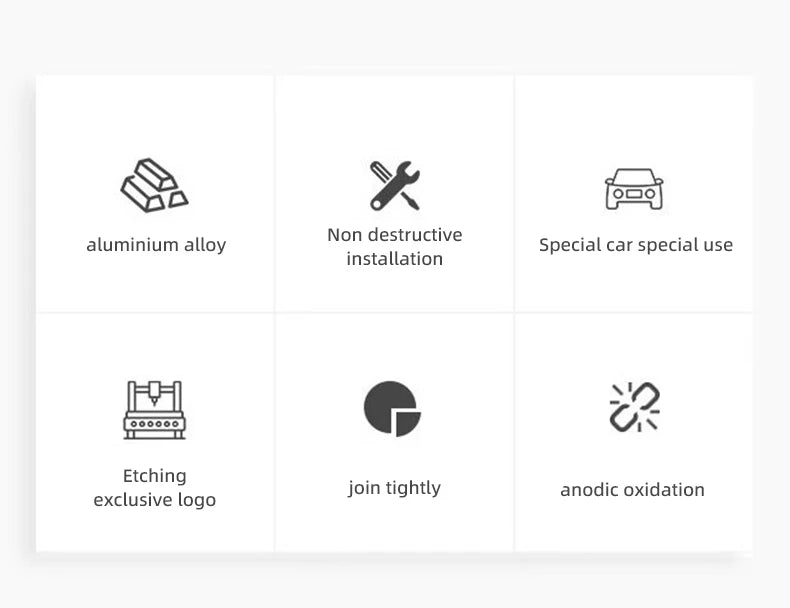 aluminium alloy

Non destructive installation

Special car special use

Etching exclusive logo

join tightly

anodic oxidation